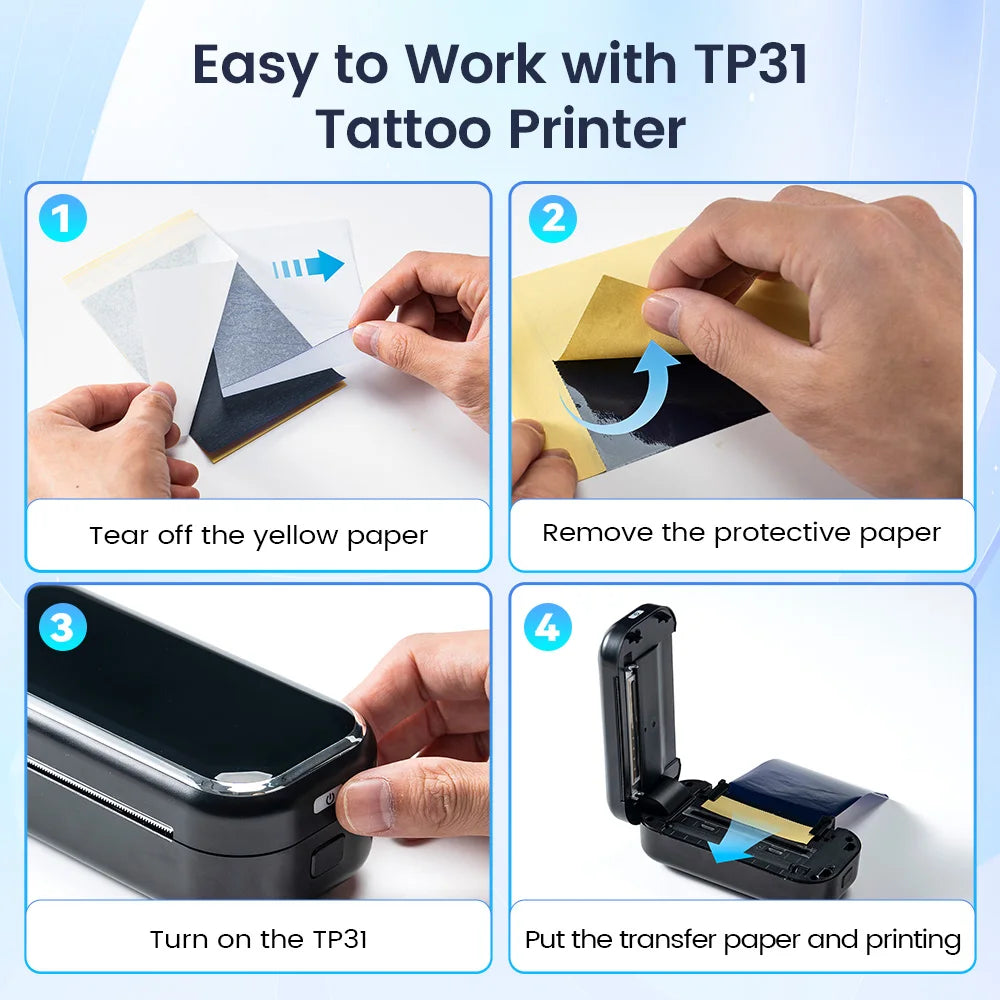 Easy to Work with TP31 Tattoo Printer

1

Tear off the yellow paper

2

Remove the protective paper

3

Turn on the TP31

4

Put the transfer paper and printing